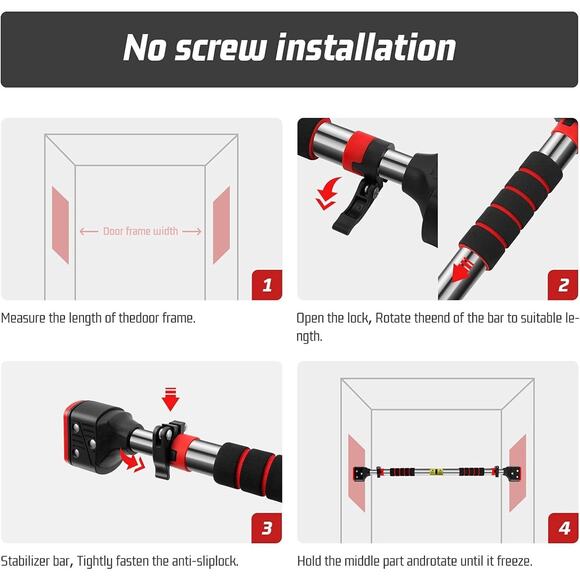 No screw installation

Door frame width

1

Measure the length of thedoor frame.

2

Open the lock, Rotate theend of the bar to suitable length.

3

Stabilizer bar, Tightly fasten the anti-sliplock.

4

Hold the middle part androtate until it freeze.